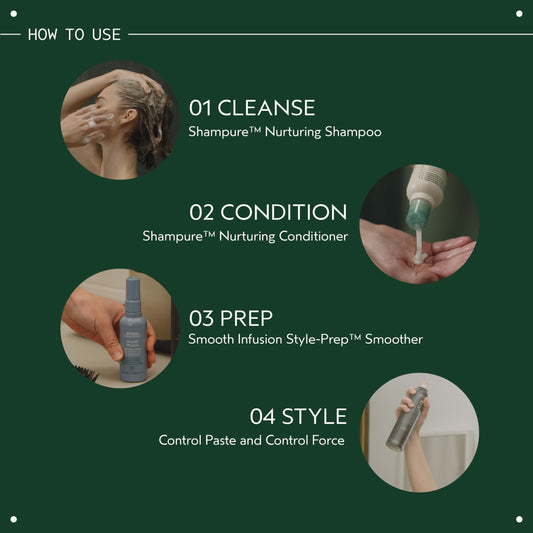 HOW TO USE

01 CLEANSE
Shampure™ Nurturing Shampoo

02 CONDITION
Shampure™ Nurturing Conditioner

03 PREP
Smooth Infusion Style-Prep™ Smoother

04 STYLE
Control Paste and Control Force