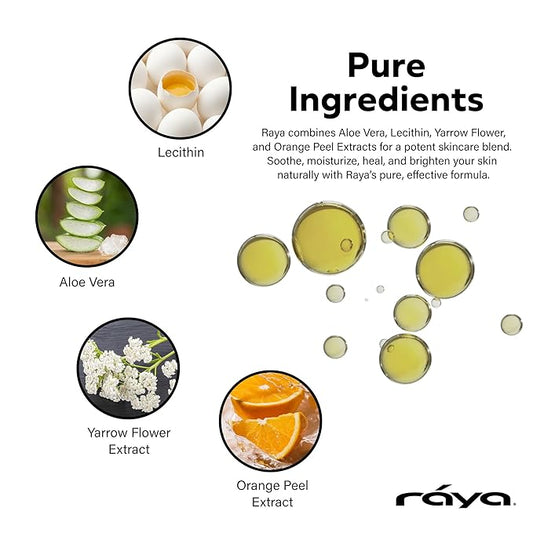 Pure Ingredients

Raya combines Aloe Vera, Lecithin, Yarrow Flower, and Orange Peel Extracts for a potent skincare blend. Soothe, moisturize, heal, and brighten your skin naturally with Raya's pure, effective formula.

Lecithin

Aloe Vera

Yarrow Flower Extract

Orange Peel Extract

ráya.