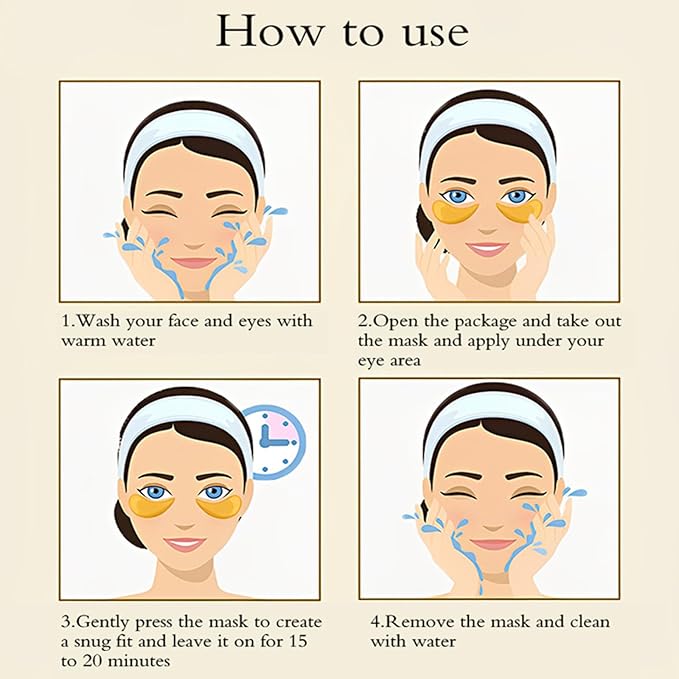 How to use

1.Wash your face and eyes with warm water

2.Open the package and take out the mask and apply under your eye area

3.Gently press the mask to create a snug fit and leave it on for 15 to 20 minutes

4.Remove the mask and clean with water