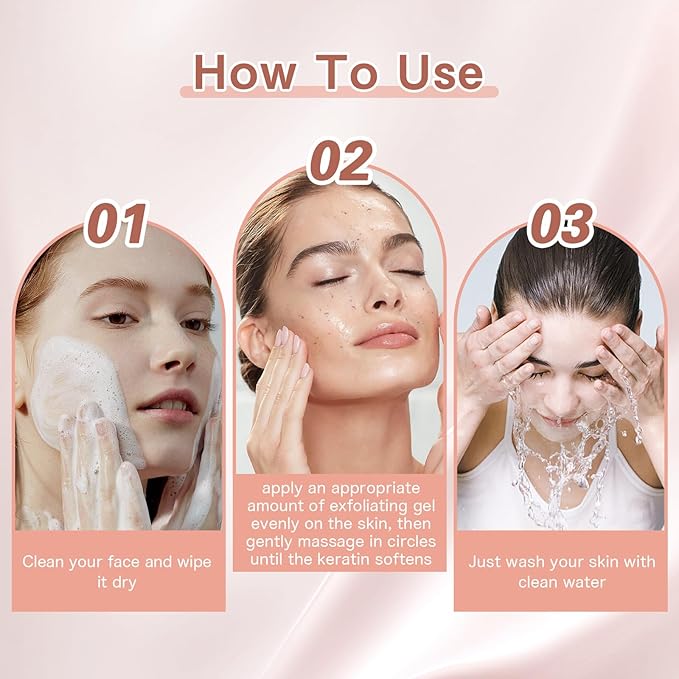 How To Use

01

Clean your face and wipe it dry

02

apply an appropriate amount of exfoliating gel evenly on the skin, then gently massage in circles until the keratin softens

03

Just wash your skin with clean water