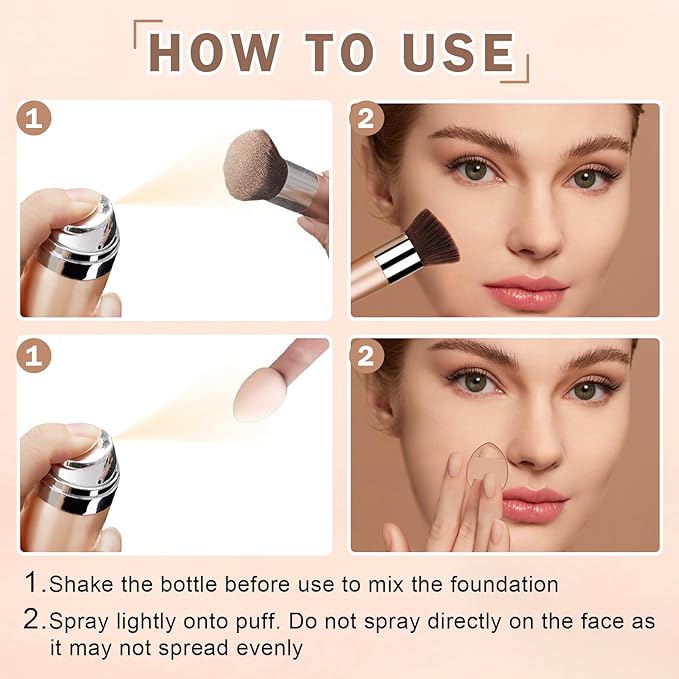 HOW TO USE

1

2

1

2

1.Shake the bottle before use to mix the foundation

2.Spray lightly onto puff. Do not spray directly on the face as it may not spread evenly