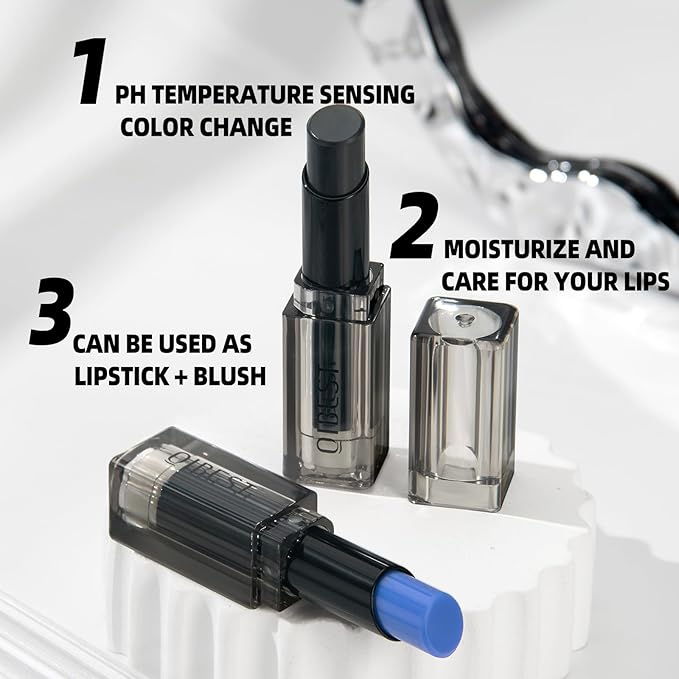 1 PH TEMPERATURE SENSING COLOR CHANGE

2 MOISTURIZE AND CARE FOR YOUR LIPS

3 CAN BE USED AS LIPSTICK + BLUSH

QIBEST

QIBEST