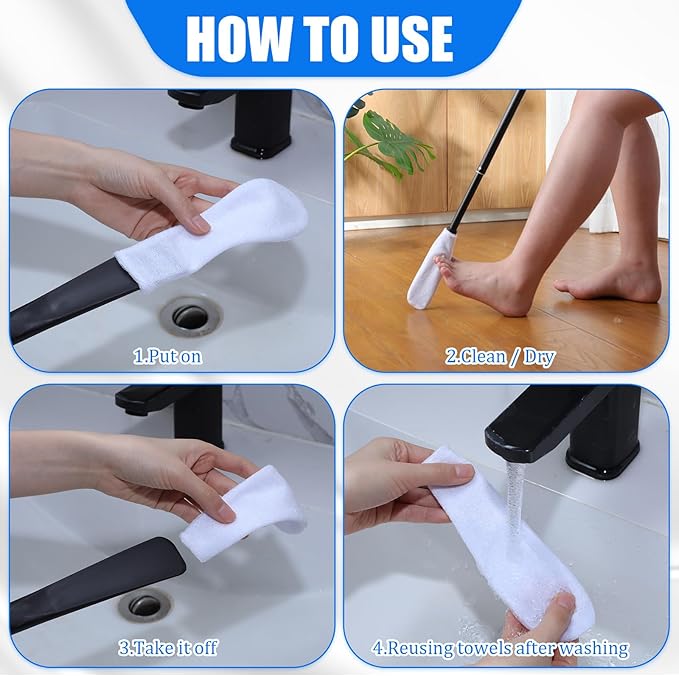 HOW TO USE

1.Put on

2.Clean / Dry

3.Take it off

4.Reusing towels after washing