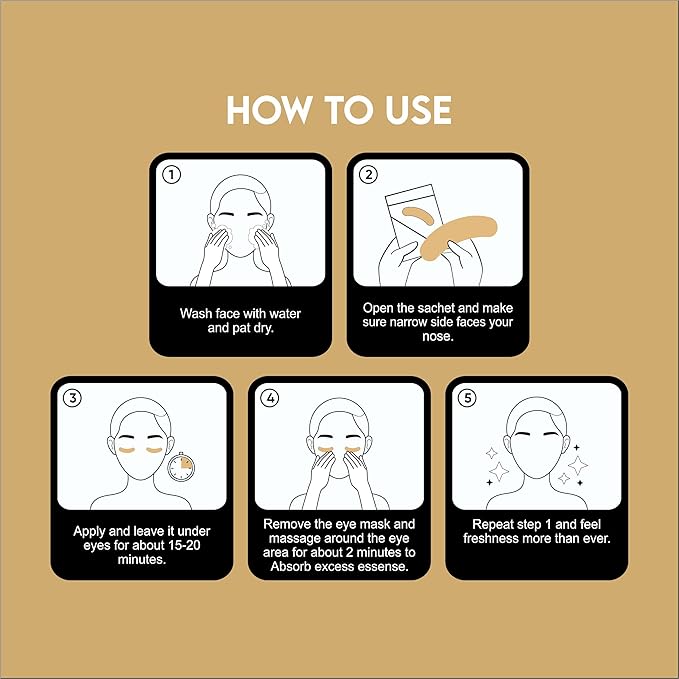 HOW TO USE

1

Wash face with water and pat dry.

2

Open the sachet and make sure narrow side faces your nose.

3

Apply and leave it under eyes for about 15-20 minutes.

4

Remove the eye mask and massage around the eye area for about 2 minutes to Absorb excess essense.

5

Repeat step 1 and feel freshness more than ever.