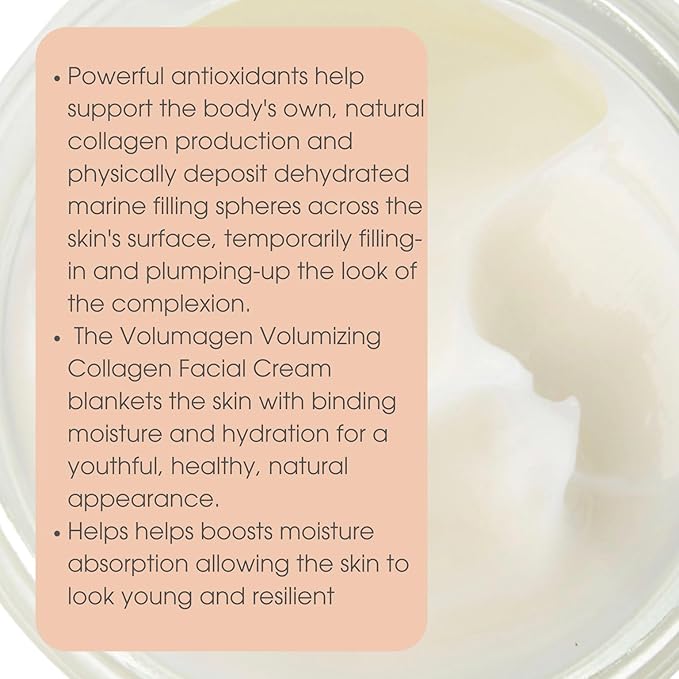 • Powerful antioxidants help support the body's own, natural collagen production and physically deposit dehydrated marine filling spheres across the skin's surface, temporarily filling-in and plumping-up the look of the complexion.
• The Volumagen Volumizing Collagen Facial Cream blankets the skin with binding moisture and hydration for a youthful, healthy, natural appearance.
• Helps helps boosts moisture absorption allowing the skin to look young and resilient