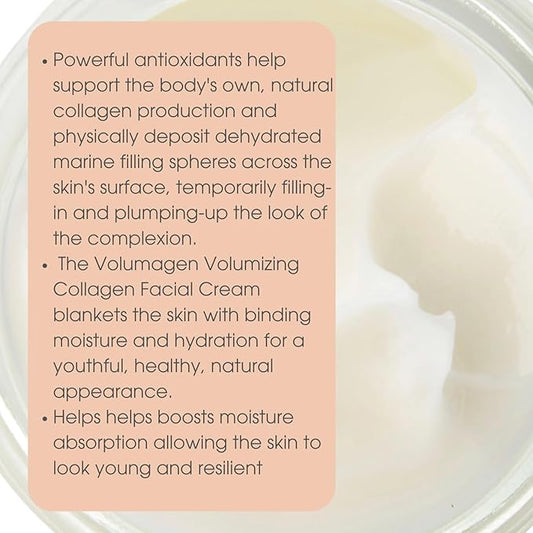 • Powerful antioxidants help support the body's own, natural collagen production and physically deposit dehydrated marine filling spheres across the skin's surface, temporarily filling-in and plumping-up the look of the complexion.
• The Volumagen Volumizing Collagen Facial Cream blankets the skin with binding moisture and hydration for a youthful, healthy, natural appearance.
• Helps helps boosts moisture absorption allowing the skin to look young and resilient