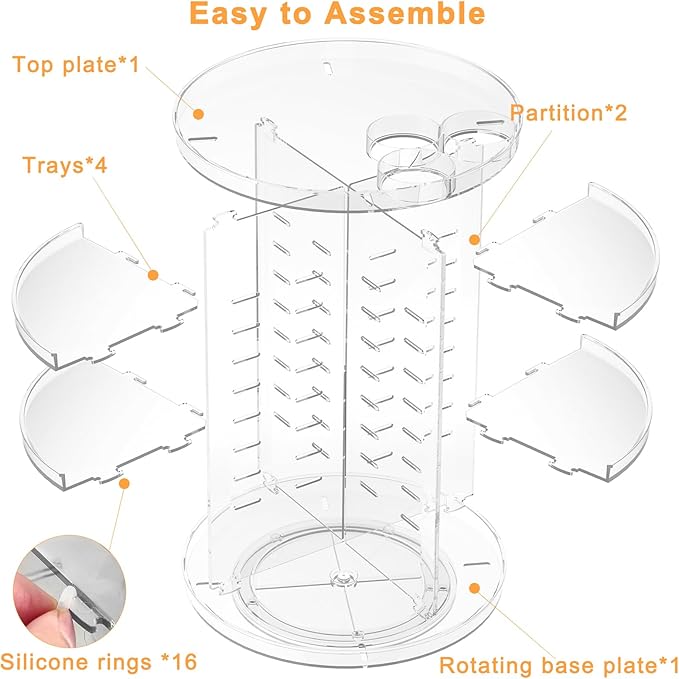 Easy to Assemble

Top plate*1

Partition*2

Trays*4

Silicone rings *16

Rotating base plate*1