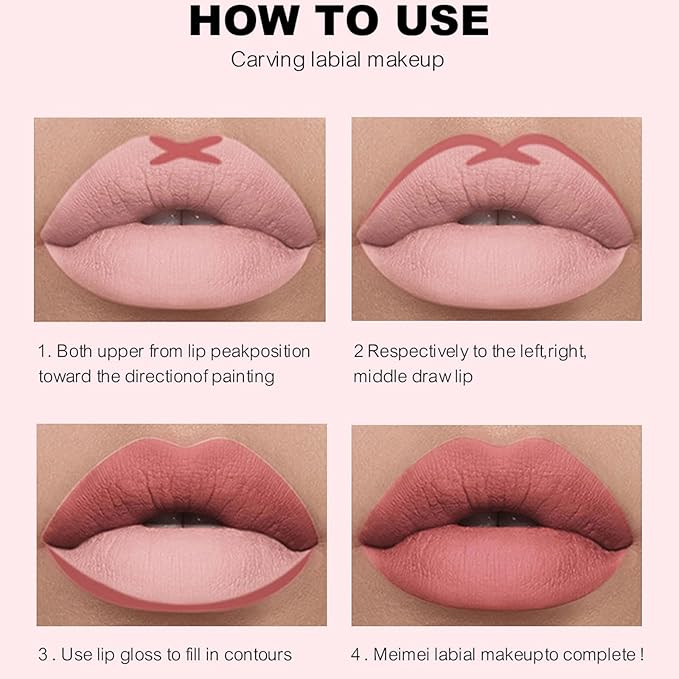 HOW TO USE
Carving labial makeup

1. Both upper from lip peakposition toward the directionof painting

2 Respectively to the left,right, middle draw lip

3 . Use lip gloss to fill in contours

4 . Meimei labial makeupto complete !