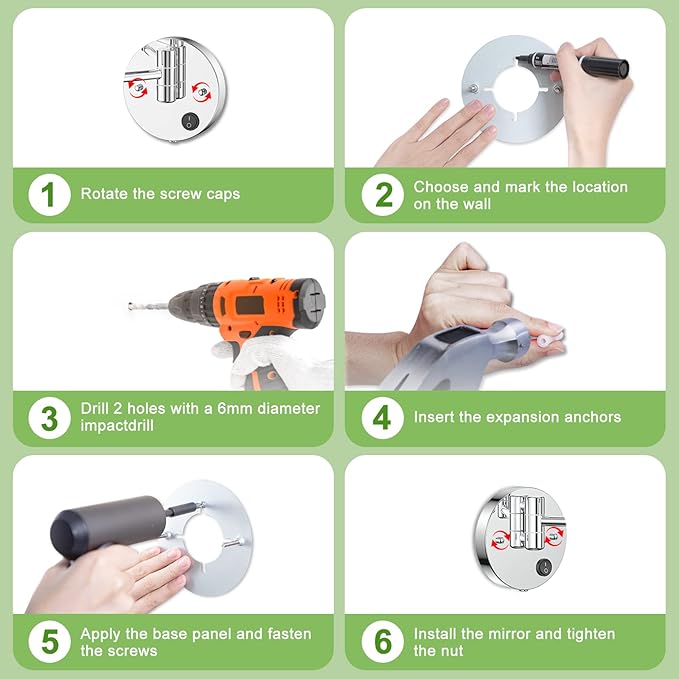 1 Rotate the screw caps

2 Choose and mark the location on the wall

3 Drill 2 holes with a 6mm diameter impactdrill

4 Insert the expansion anchors

5 Apply the base panel and fasten the screws

6 Install the mirror and tighten the nut