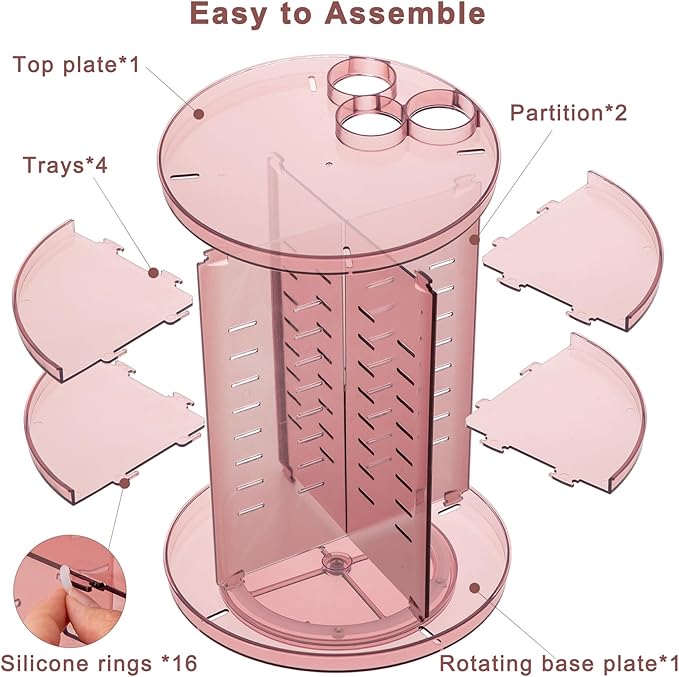 Easy to Assemble

Top plate*1

Partition*2

Trays*4

Silicone rings *16

Rotating base plate*1