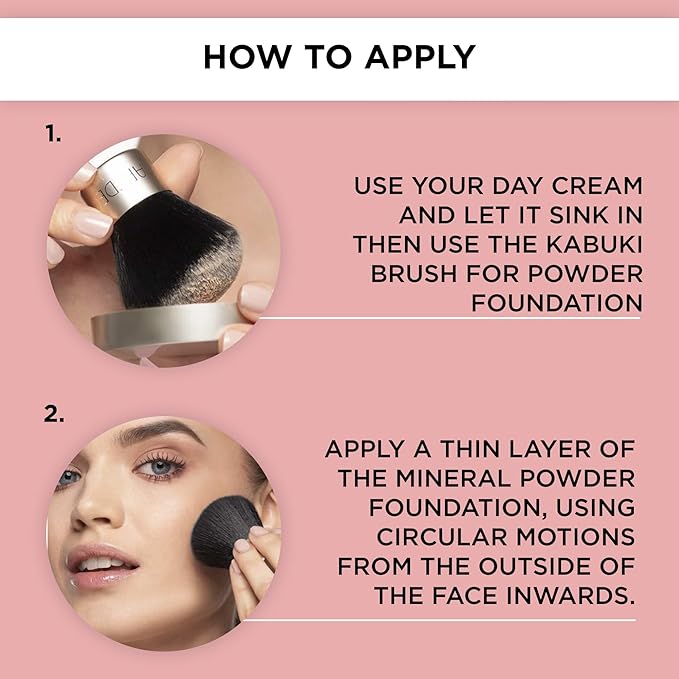 HOW TO APPLY

1.

USE YOUR DAY CREAM AND LET IT SINK IN THEN USE THE KABUKI BRUSH FOR POWDER FOUNDATION

2.

APPLY A THIN LAYER OF THE MINERAL POWDER FOUNDATION, USING CIRCULAR MOTIONS FROM THE OUTSIDE OF THE FACE INWARDS.