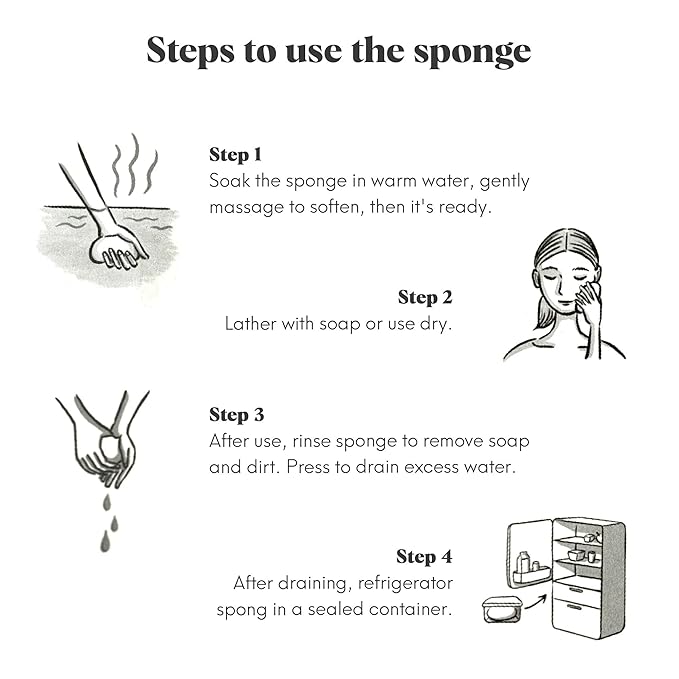 Steps to use the sponge

Step 1
Soak the sponge in warm water, gently massage to soften, then it's ready.

Step 2
Lather with soap or use dry.

Step 3
After use, rinse sponge to remove soap and dirt. Press to drain excess water.

Step 4
After draining, refrigerator spong in a sealed container.