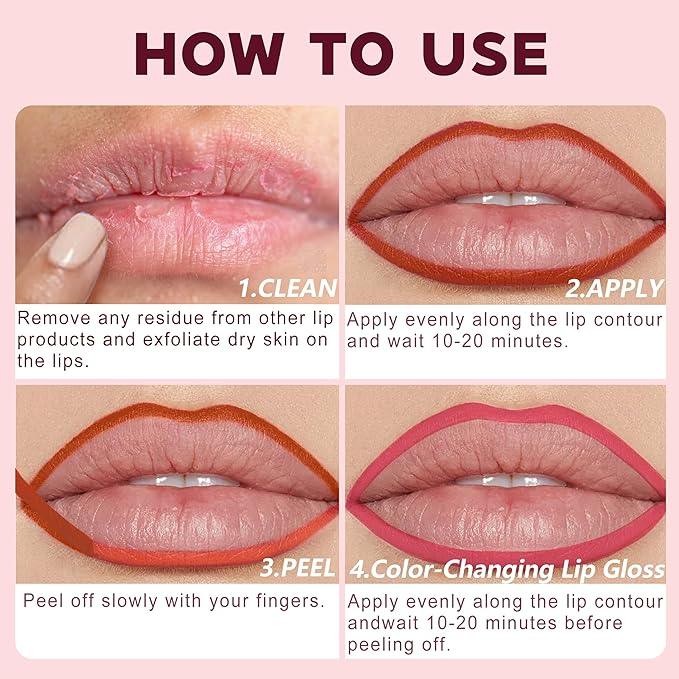 HOW TO USE

1.CLEAN

Remove any residue from other lip products and exfoliate dry skin on the lips.

2.APPLY

Apply evenly along the lip contour and wait 10-20 minutes.

3.PEEL

Peel off slowly with your fingers.

4.Color-Changing Lip Gloss

Apply evenly along the lip contour andwait 10-20 minutes before peeling off.