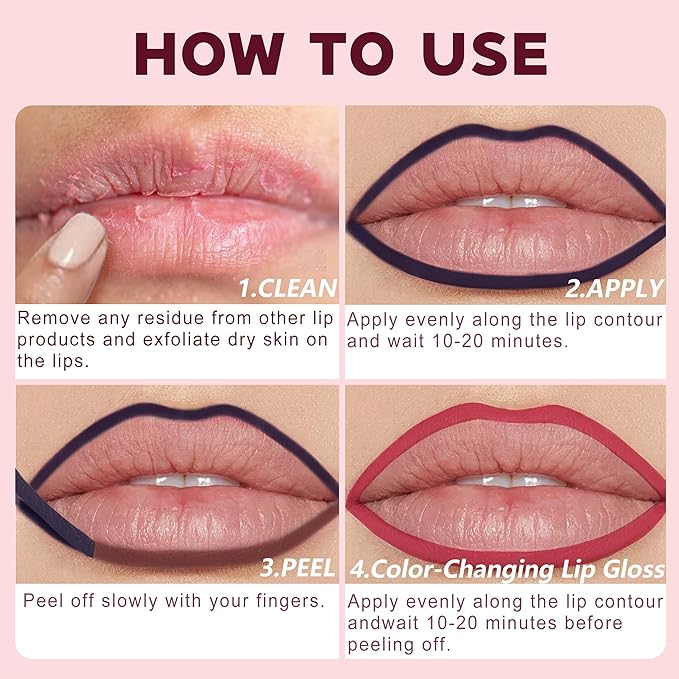 HOW TO USE

1.CLEAN

Remove any residue from other lip products and exfoliate dry skin on the lips.

2.APPLY

Apply evenly along the lip contour and wait 10-20 minutes.

3.PEEL

Peel off slowly with your fingers.

4.Color-Changing Lip Gloss

Apply evenly along the lip contour andwait 10-20 minutes before peeling off.