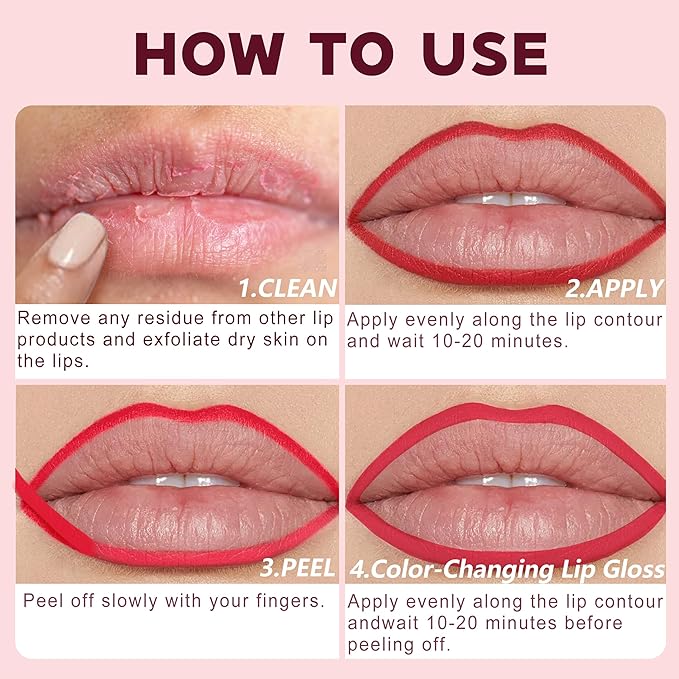 HOW TO USE

1.CLEAN

Remove any residue from other lip products and exfoliate dry skin on the lips.

2.APPLY

Apply evenly along the lip contour and wait 10-20 minutes.

3.PEEL

Peel off slowly with your fingers.

4.Color-Changing Lip Gloss

Apply evenly along the lip contour andwait 10-20 minutes before peeling off.