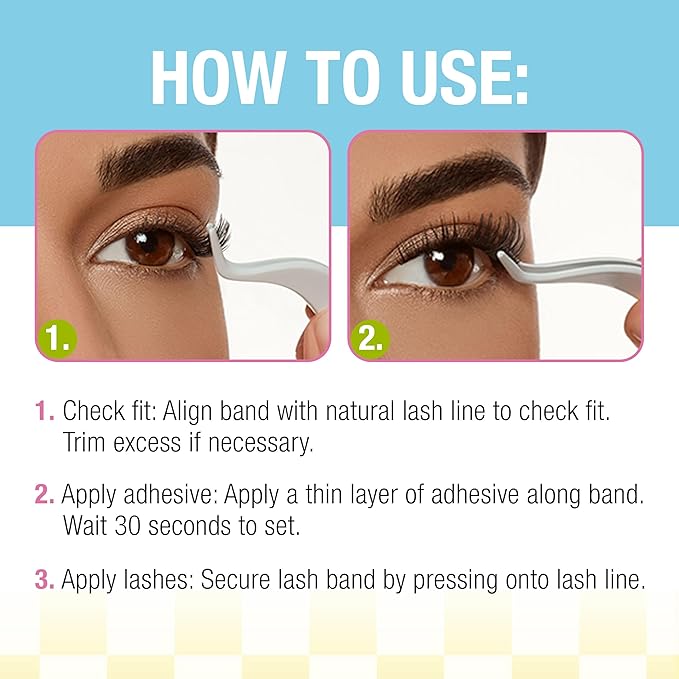 HOW TO USE:

1.

2.

1. Check fit: Align band with natural lash line to check fit. Trim excess if necessary.

2. Apply adhesive: Apply a thin layer of adhesive along band. Wait 30 seconds to set.

3. Apply lashes: Secure lash band by pressing onto lash line.