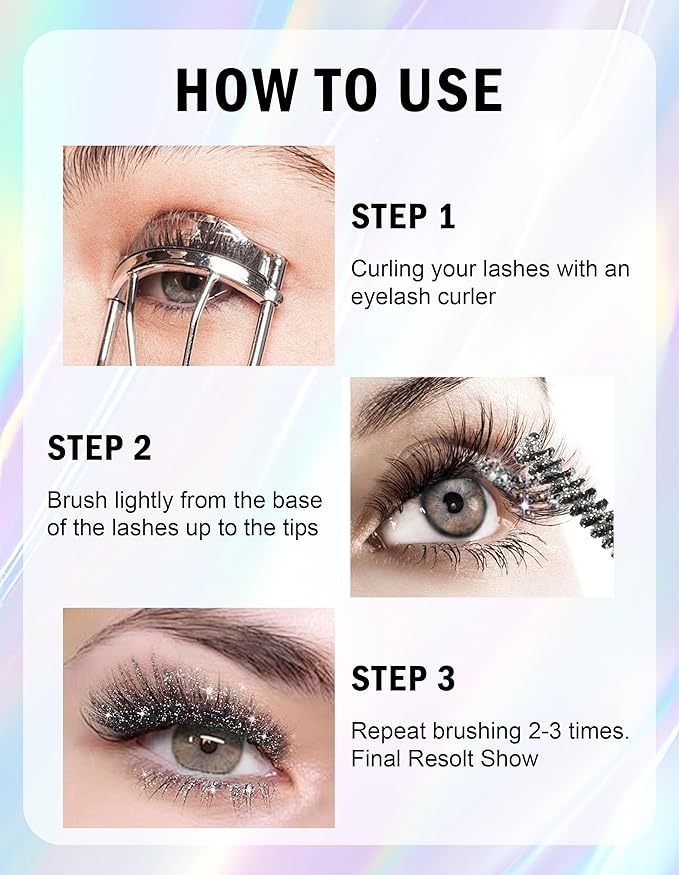 HOW TO USE

STEP 1

Curling your lashes with an eyelash curler

STEP 2

Brush lightly from the base of the lashes up to the tips

STEP 3

Repeat brushing 2-3 times. Final Resolt Show