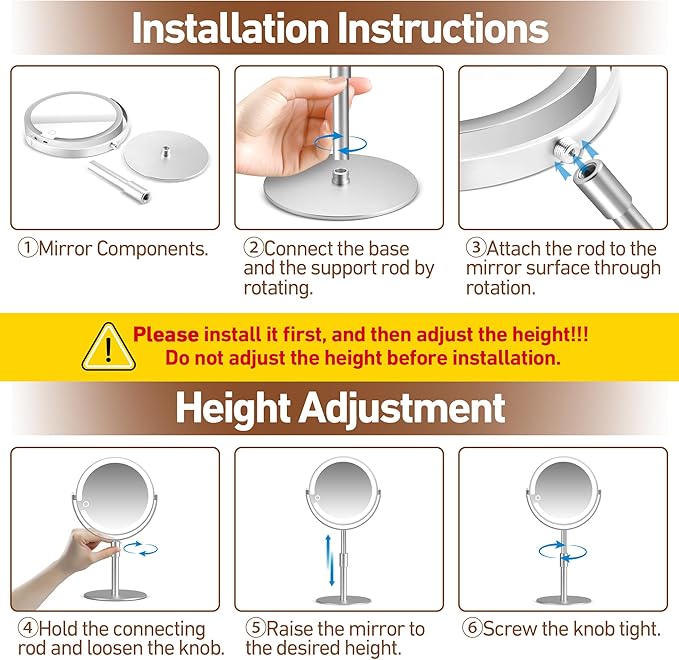 Installation Instructions

①Mirror Components.

②Connect the base and the support rod by rotating.

③Attach the rod to the mirror surface through rotation.

Please install it first, and then adjust the height!!!
Do not adjust the height before installation.

Height Adjustment

④Hold the connecting rod and loosen the knob.

⑤Raise the mirror to the desired height.

⑥Screw the knob tight.