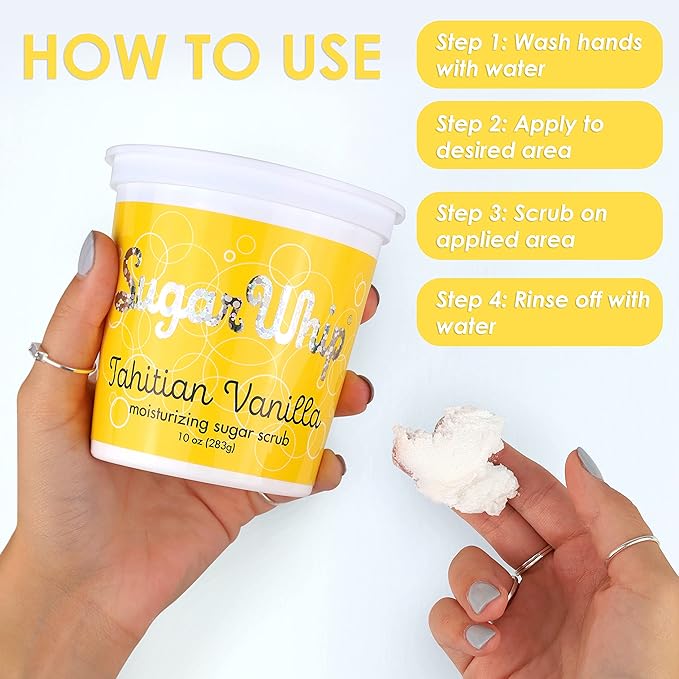 HOW TO USE

Step 1: Wash hands with water

Step 2: Apply to desired area

Step 3: Scrub on applied area

Step 4: Rinse off with water

Sugar Whip
Tahitian Vanilla
moisturizing sugar scrub
10 oz (283g)