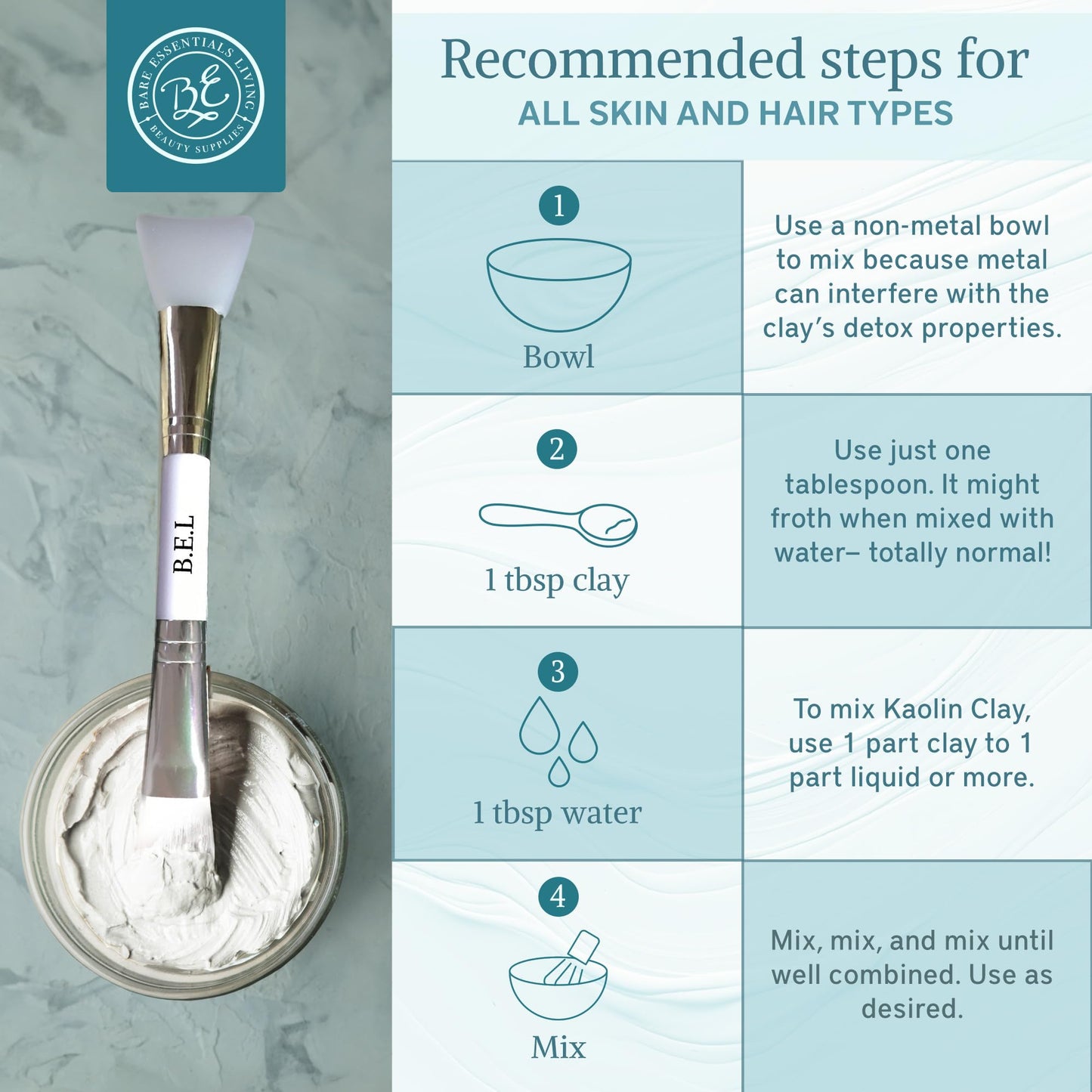 BARE ESSENTIALS LIVING
BE
BEAUTY SUPPLIES

B.E.L

Recommended steps for
ALL SKIN AND HAIR TYPES

1
Bowl

Use a non-metal bowl to mix because metal can interfere with the clay's detox properties.

2
1 tbsp clay

Use just one tablespoon. It might froth when mixed with water– totally normal!

3
1 tbsp water

To mix Kaolin Clay, use 1 part clay to 1 part liquid or more.

4
Mix

Mix, mix, and mix until well combined. Use as desired.