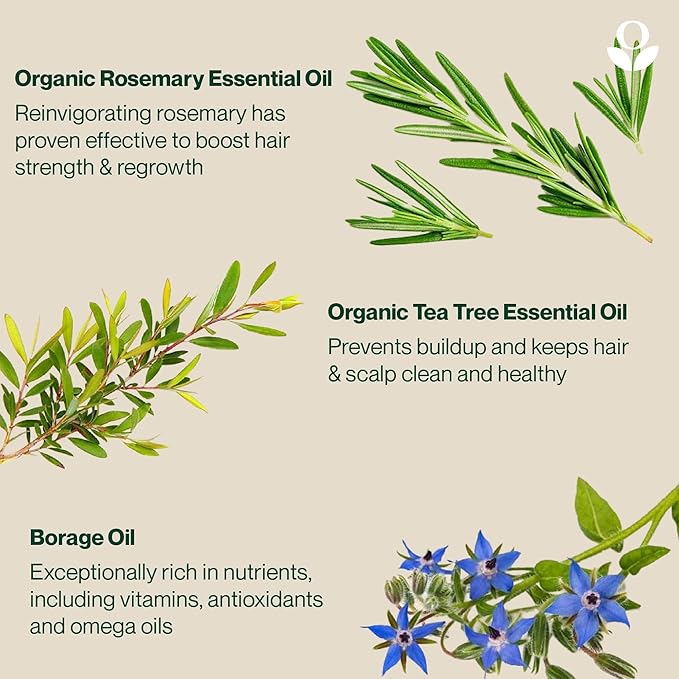 Organic Rosemary Essential Oil

Reinvigorating rosemary has proven effective to boost hair strength & regrowth

Organic Tea Tree Essential Oil

Prevents buildup and keeps hair & scalp clean and healthy

Borage Oil

Exceptionally rich in nutrients, including vitamins, antioxidants and omega oils