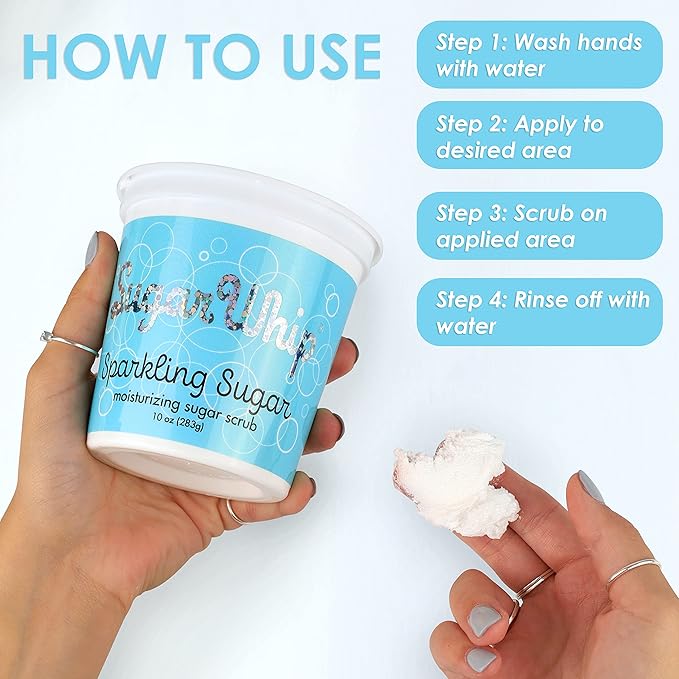 HOW TO USE

Step 1: Wash hands with water

Step 2: Apply to desired area

Step 3: Scrub on applied area

Step 4: Rinse off with water

Sugar Whip

Sparkling Sugar

moisturizing sugar scrub

10 oz (283g)