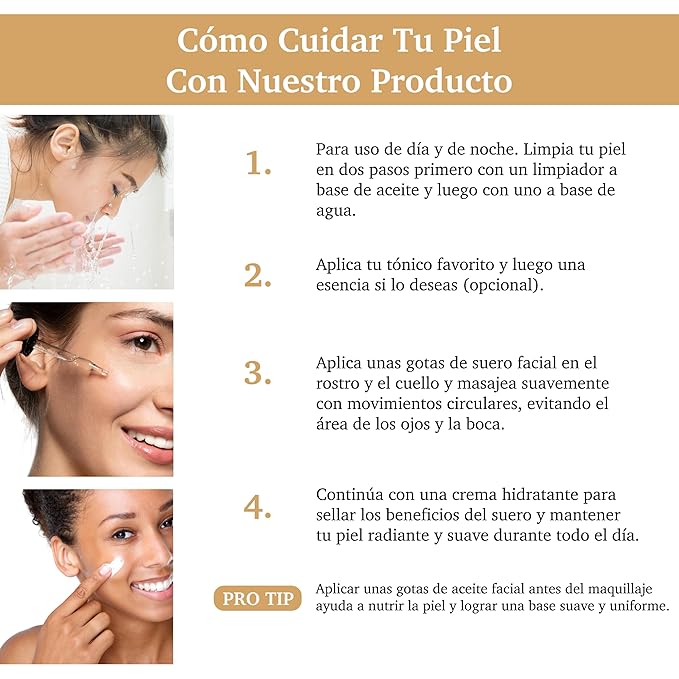 Cómo Cuidar Tu Piel Con Nuestro Producto

1. Para uso de día y de noche. Limpia tu piel en dos pasos primero con un limpiador a base de aceite y luego con uno a base de agua.

2. Aplica tu tónico favorito y luego una esencia si lo deseas (opcional).

3. Aplica unas gotas de suero facial en el rostro y el cuello y masajea suavemente con movimientos circulares, evitando el área de los ojos y la boca.

4. Continúa con una crema hidratante para sellar los beneficios del suero y mantener tu piel radiante y suave durante todo el día.

PRO TIP Aplicar unas gotas de aceite facial antes del maquillaje ayuda a nutrir la piel y lograr una base suave y uniforme.