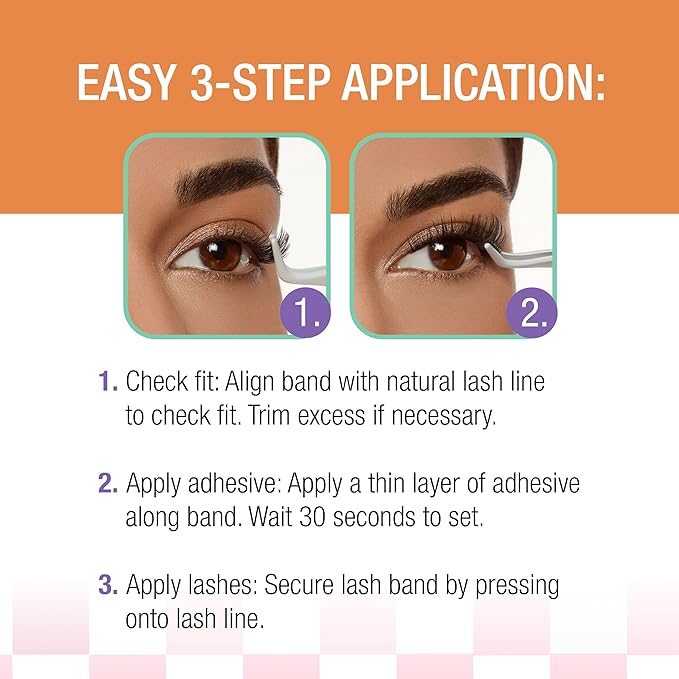 EASY 3-STEP APPLICATION:

1.

2.

1. Check fit: Align band with natural lash line to check fit. Trim excess if necessary.

2. Apply adhesive: Apply a thin layer of adhesive along band. Wait 30 seconds to set.

3. Apply lashes: Secure lash band by pressing onto lash line.