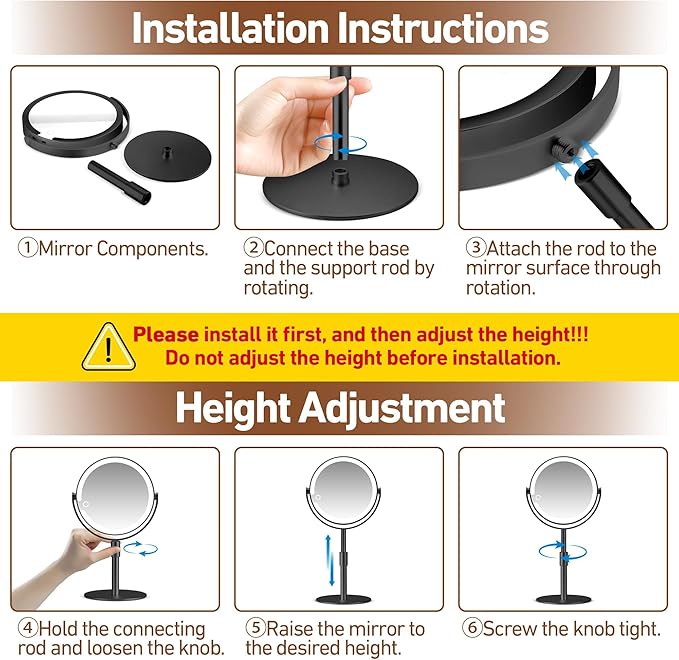 Installation Instructions

①Mirror Components.

②Connect the base and the support rod by rotating.

③Attach the rod to the mirror surface through rotation.

Please install it first, and then adjust the height!!!
Do not adjust the height before installation.

Height Adjustment

④Hold the connecting rod and loosen the knob.

⑤Raise the mirror to the desired height.

⑥Screw the knob tight.