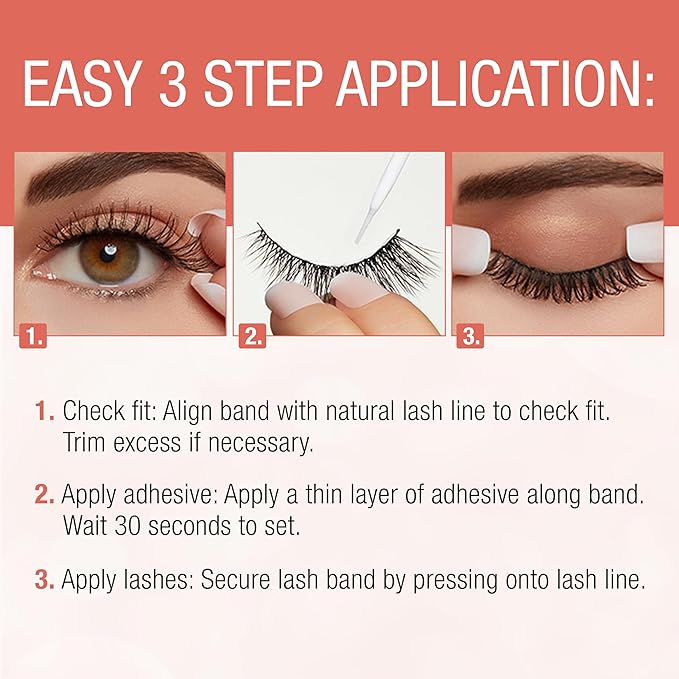 EASY 3 STEP APPLICATION:

1.

2.

3.

1. Check fit: Align band with natural lash line to check fit. Trim excess if necessary.

2. Apply adhesive: Apply a thin layer of adhesive along band. Wait 30 seconds to set.

3. Apply lashes: Secure lash band by pressing onto lash line.