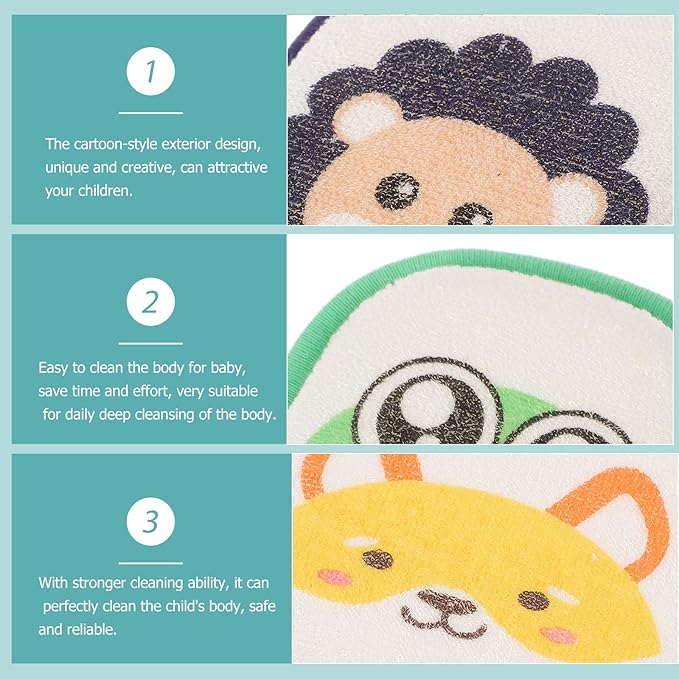 1

The cartoon-style exterior design, unique and creative, can attractive your children.

2

Easy to clean the body for baby, save time and effort, very suitable for daily deep cleansing of the body.

3

With stronger cleaning ability, it can perfectly clean the child's body, safe and reliable.