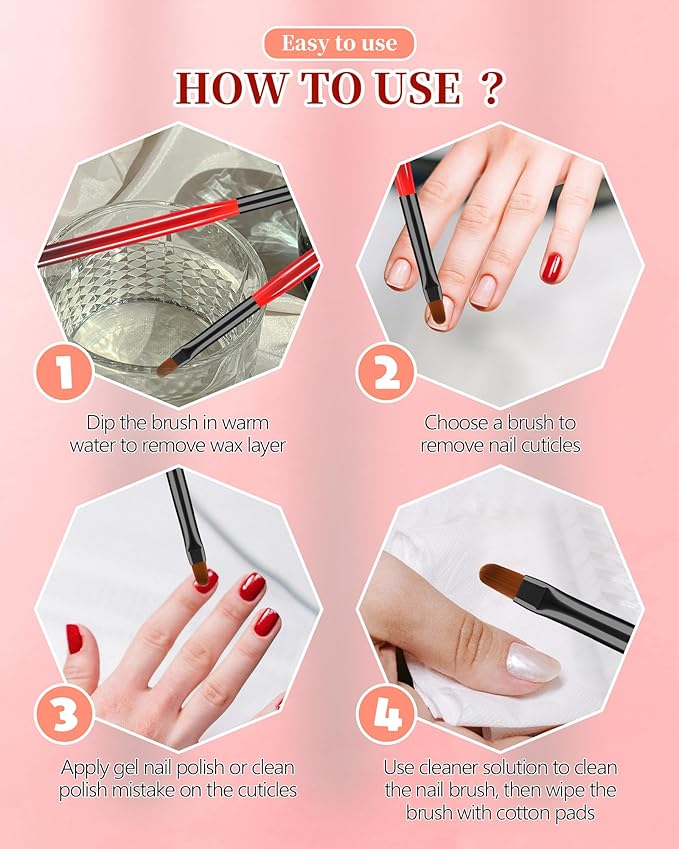 Easy to use

HOW TO USE ?

1

Dip the brush in warm water to remove wax layer

2

Choose a brush to remove nail cuticles

3

Apply gel nail polish or clean polish mistake on the cuticles

4

Use cleaner solution to clean the nail brush, then wipe the brush with cotton pads